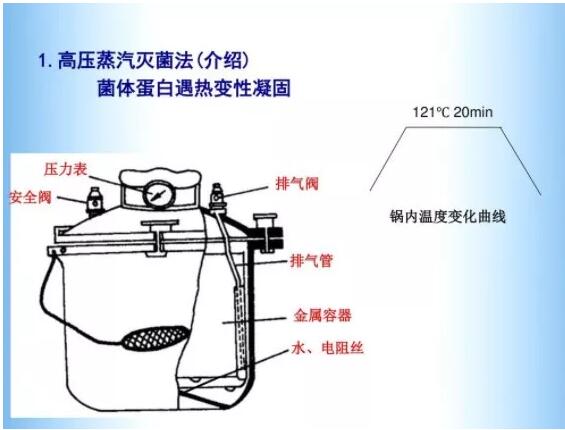 1. 高压蒸汽灭菌法（介绍）
菌体蛋白遇热变性凝固

121℃ 20min

锅内温度变化曲线

压力表

安全阀

排气阀

排气管

金属容器

水、电阻丝