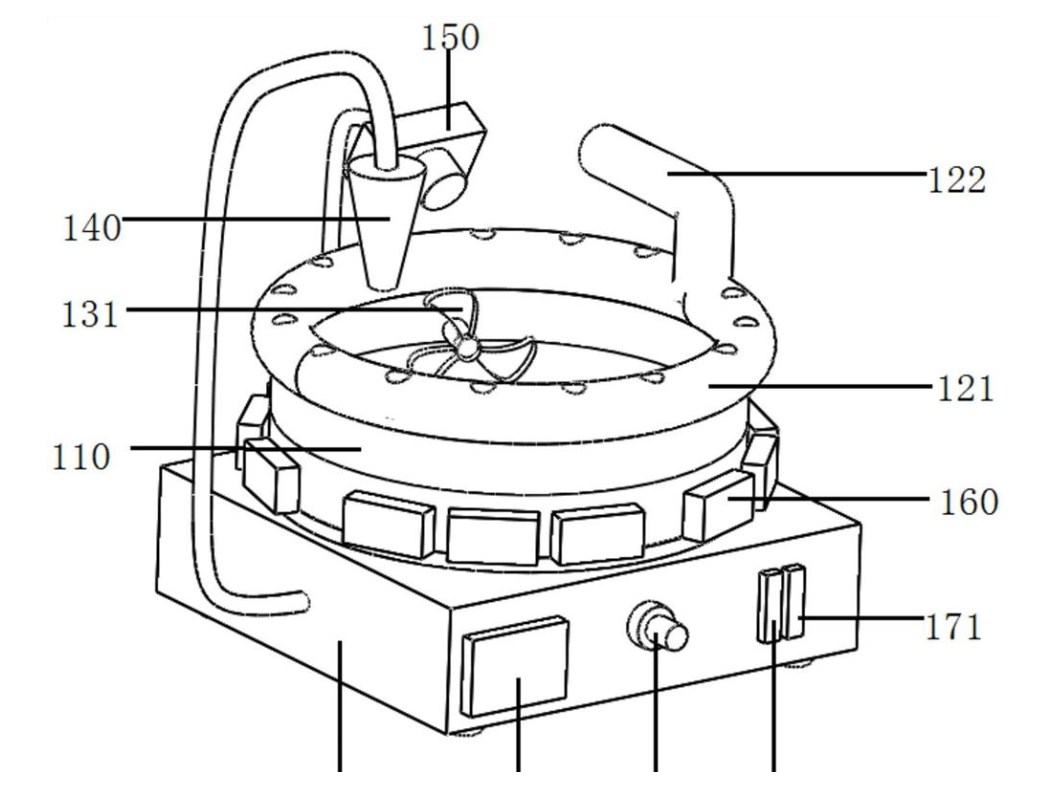 150
122
140
131
121
110
160
171